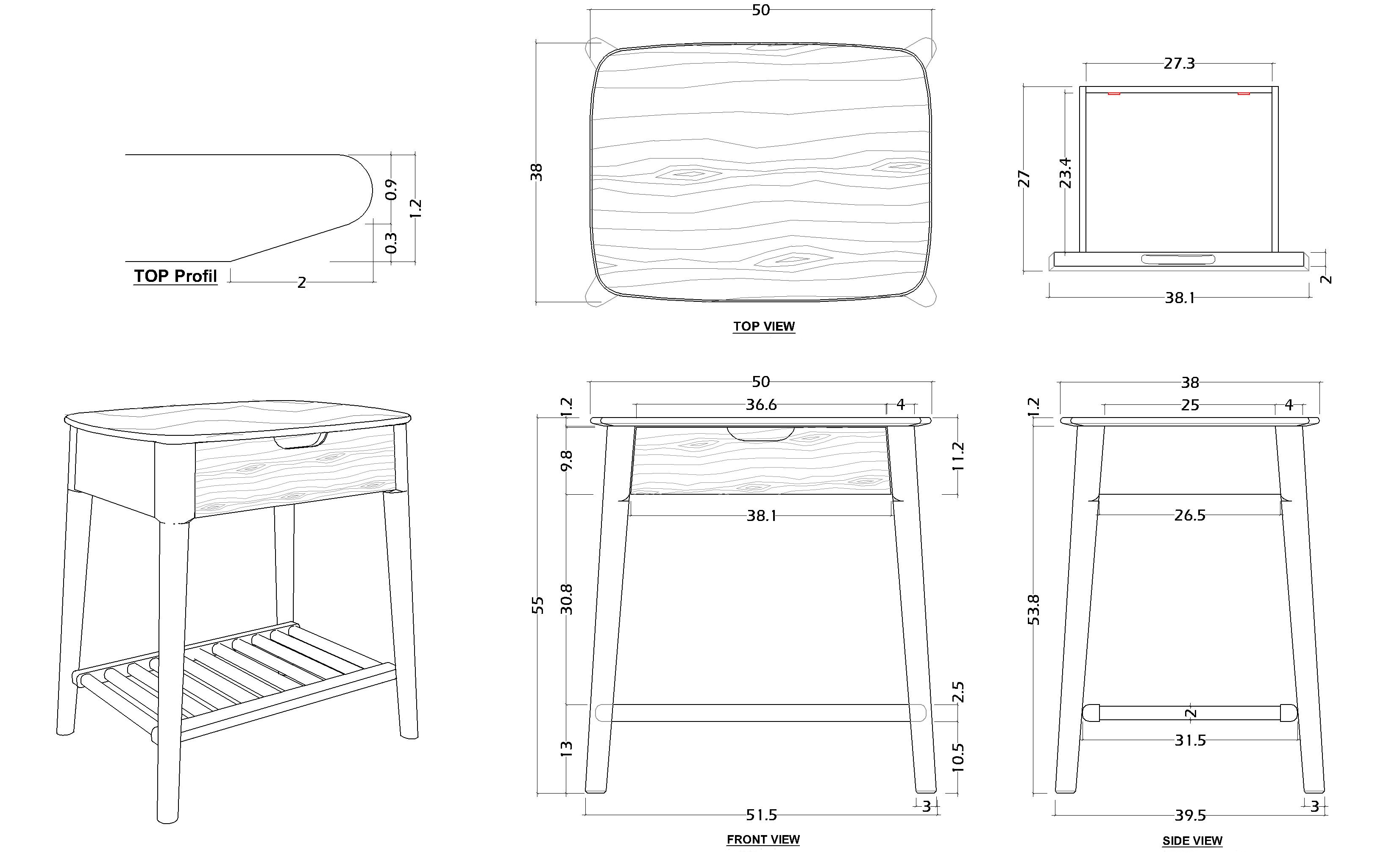 0.9
1.2
0.3
TOP Profil
2

50
38
TOP VIEW

27.3
27
23.4
2
38.1

50
36.6
4
1.2
9.8
11.2
38.1
55
30.8
2.5
13
10.5
3
51.5
FRONT VIEW

38
25
4
1.2
26.5
53.8
2
31.5
3
39.5
SIDE VIEW